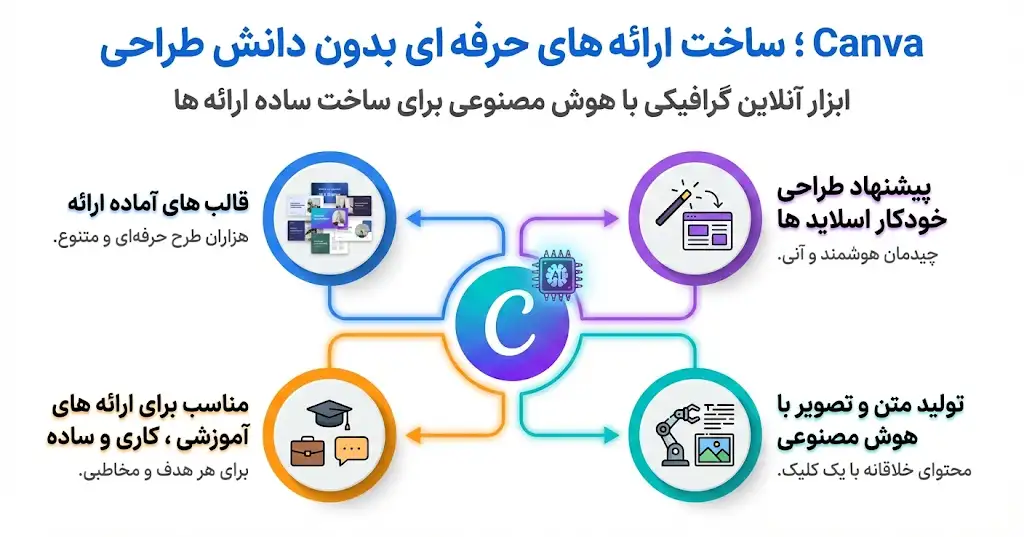 Canva ؛ ساخت ارائه های حرفه ای بدون دانش طراحی

ابزار آنلاین گرافیکی با هوش مصنوعی برای ساخت ساده ارائه ها

پیشنهاد طراحی خودکار اسلاید ها
چیدمان هوشمند و آنی.

قالب های آماده ارائه
هزاران طرح حرفه‌ای و متنوع.

AI

C

تولید متن و تصویر با هوش مصنوعی
محتوای خلاقانه با یک کلیک.

مناسب برای ارائه های آموزشی ، کاری و ساده
برای هر هدف و مخاطبی.